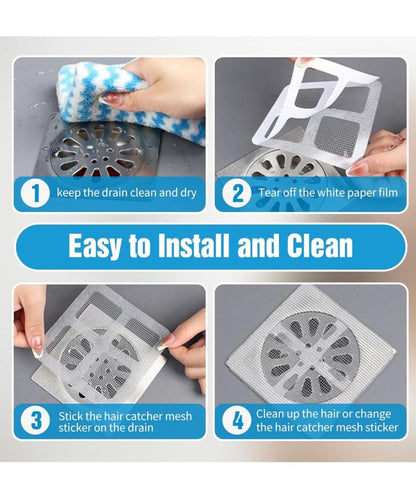 1 keep the drain clean and dry

2 Tear off the white paper film

Easy to Install and Clean

3 Stick the hair catcher mesh sticker on the drain

4 Clean up the hair or change the hair catcher mesh sticker